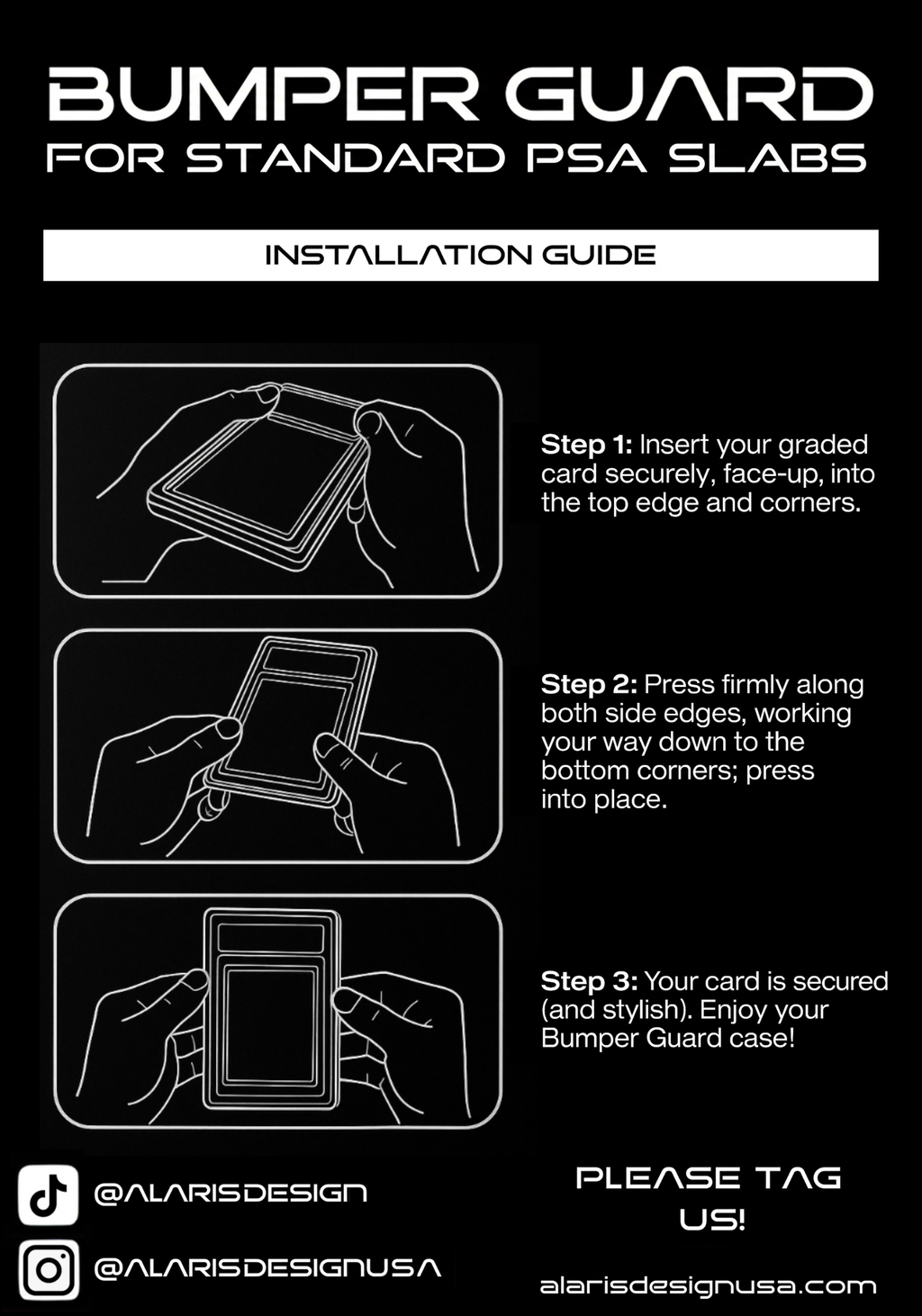 BUMPER GUARD
FOR STANDARD PSA SLABS

INSTALLATION GUIDE

Step 1: Insert your graded card securely, face-up, into the top edge and corners.

Step 2: Press firmly along both side edges, working your way down to the bottom corners; press into place.

Step 3: Your card is secured (and stylish). Enjoy your Bumper Guard case!

@ALARISDESIGN

@ALARISDESIGNUSA

PLEASE TAG US!

alarisdesignusa.com